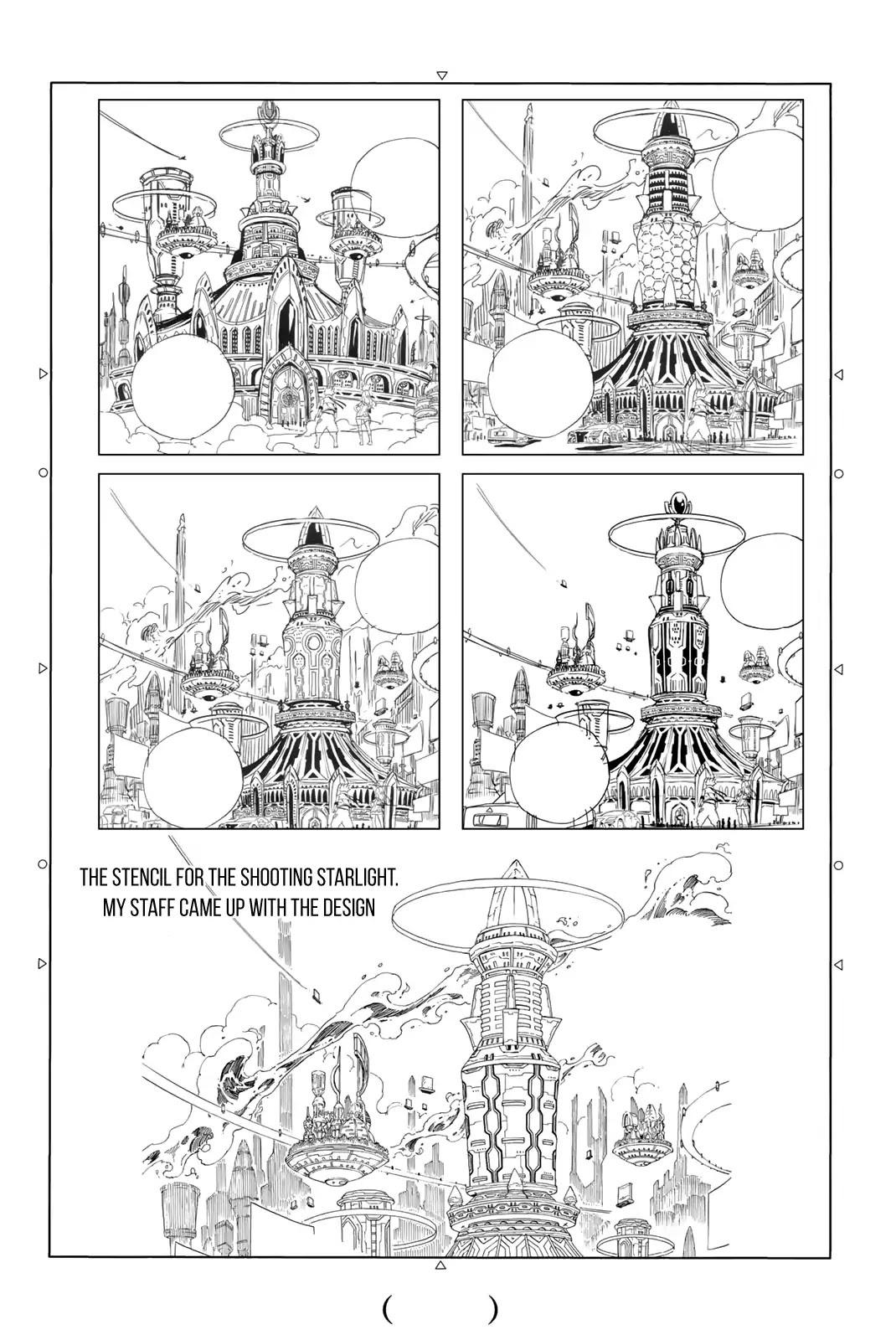 THE STENCIL FOR THE SHOOTING STARLIGHT. MY STAFF CAME UP WITH THE DESIGN

(       )